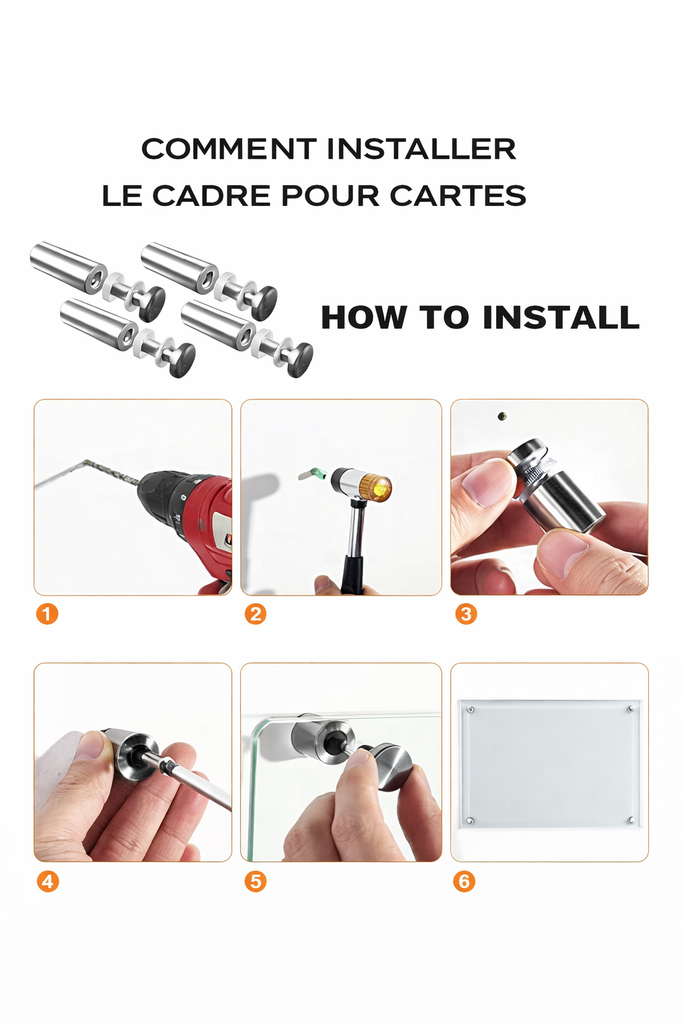 COMMENT INSTALLER
LE CADRE POUR CARTES

HOW TO INSTALL

1

2

3

4

5

6