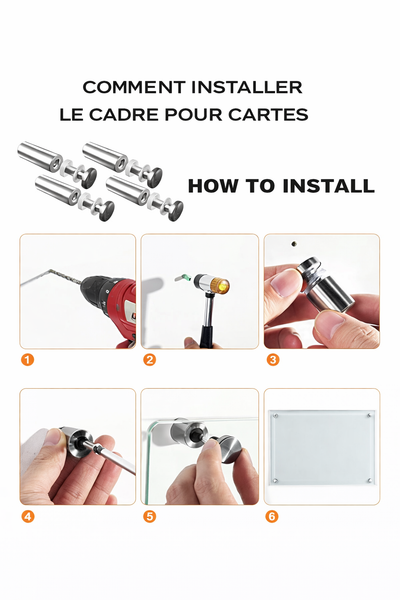 COMMENT INSTALLER
LE CADRE POUR CARTES

HOW TO INSTALL

1

2

3

4

5

6